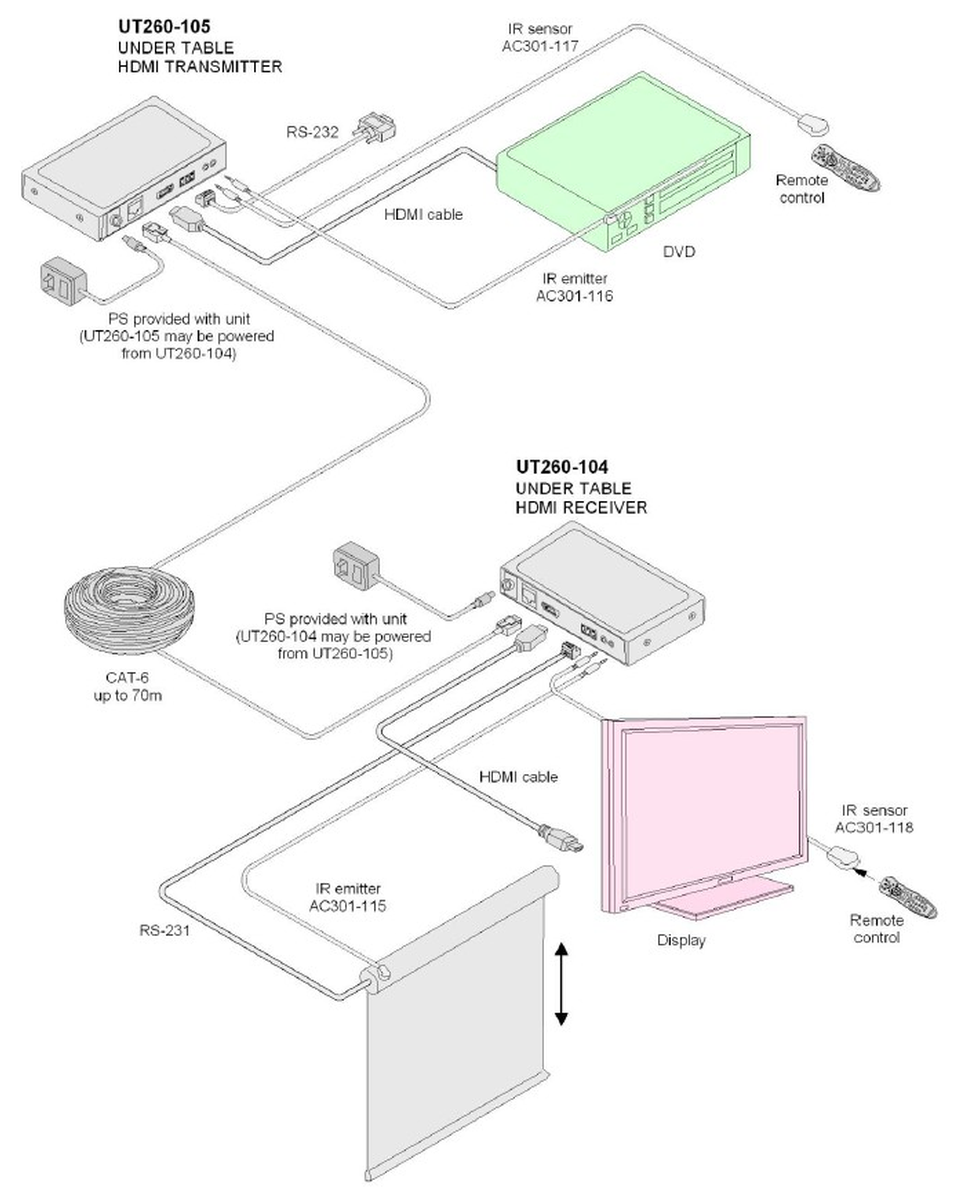 UT260-105
UNDER TABLE
HDMI TRANSMITTER

IR sensor
AC301-117

RS-232

Remote control

HDMI cable

DVD

IR emitter
AC301-116

PS provided with unit
(UT260-105 may be powered from UT260-104)

UT260-104
UNDER TABLE
HDMI RECEIVER

PS provided with unit
(UT260-104 may be powered from UT260-105)

CAT-6
up to 70m

HDMI cable

IR sensor
AC301-118

IR emitter
AC301-115

RS-231

Display

Remote control