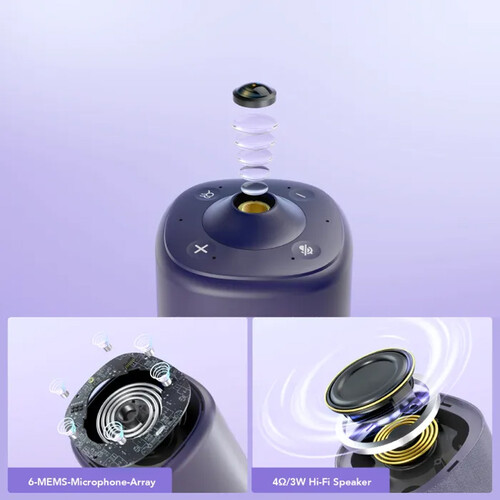 6-MEMS-Microphone-Array

4Ω/3W Hi-Fi Speaker